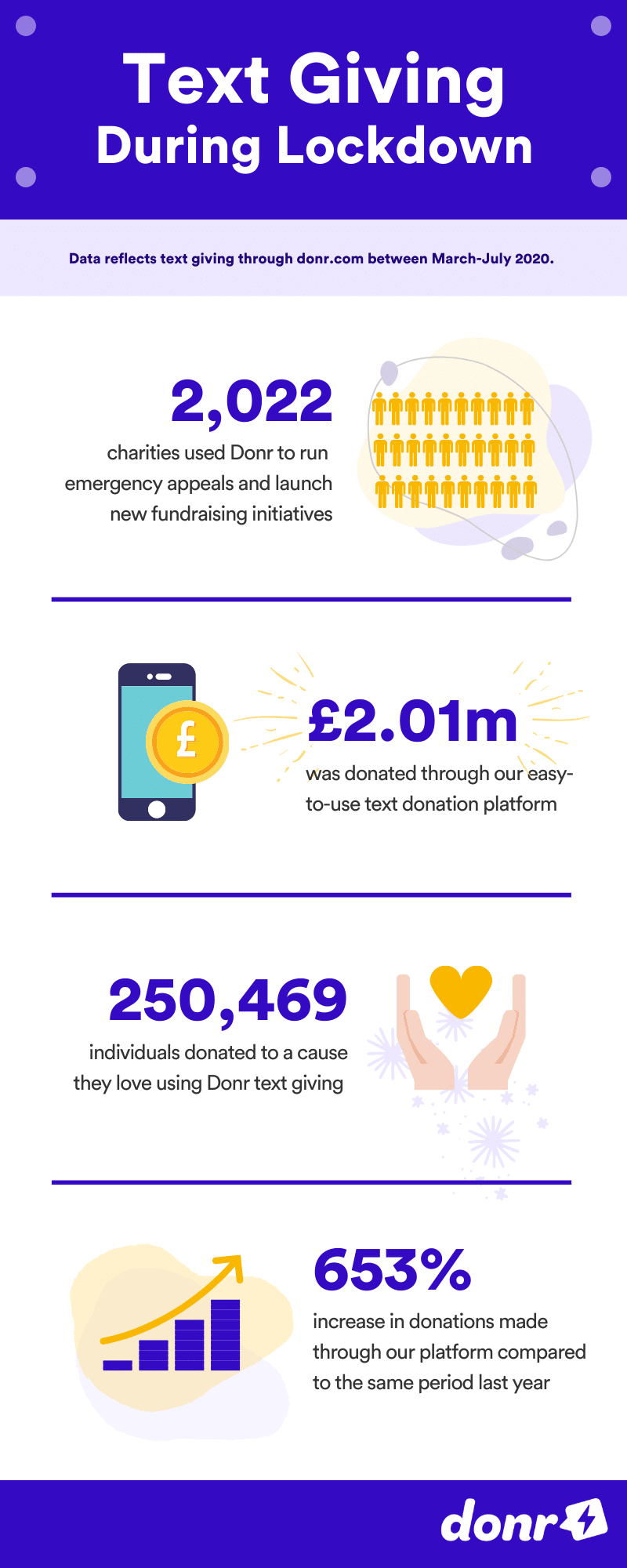 Text Giving
During Lockdown

Data reflects text giving through donr.com between March-July 2020.

2,022
charities used Donr to run emergency appeals and launch new fundraising initiatives

£

£2.01m
was donated through our easy-to-use text donation platform

250,469
individuals donated to a cause they love using Donr text giving

653%
increase in donations made through our platform compared to the same period last year

donr